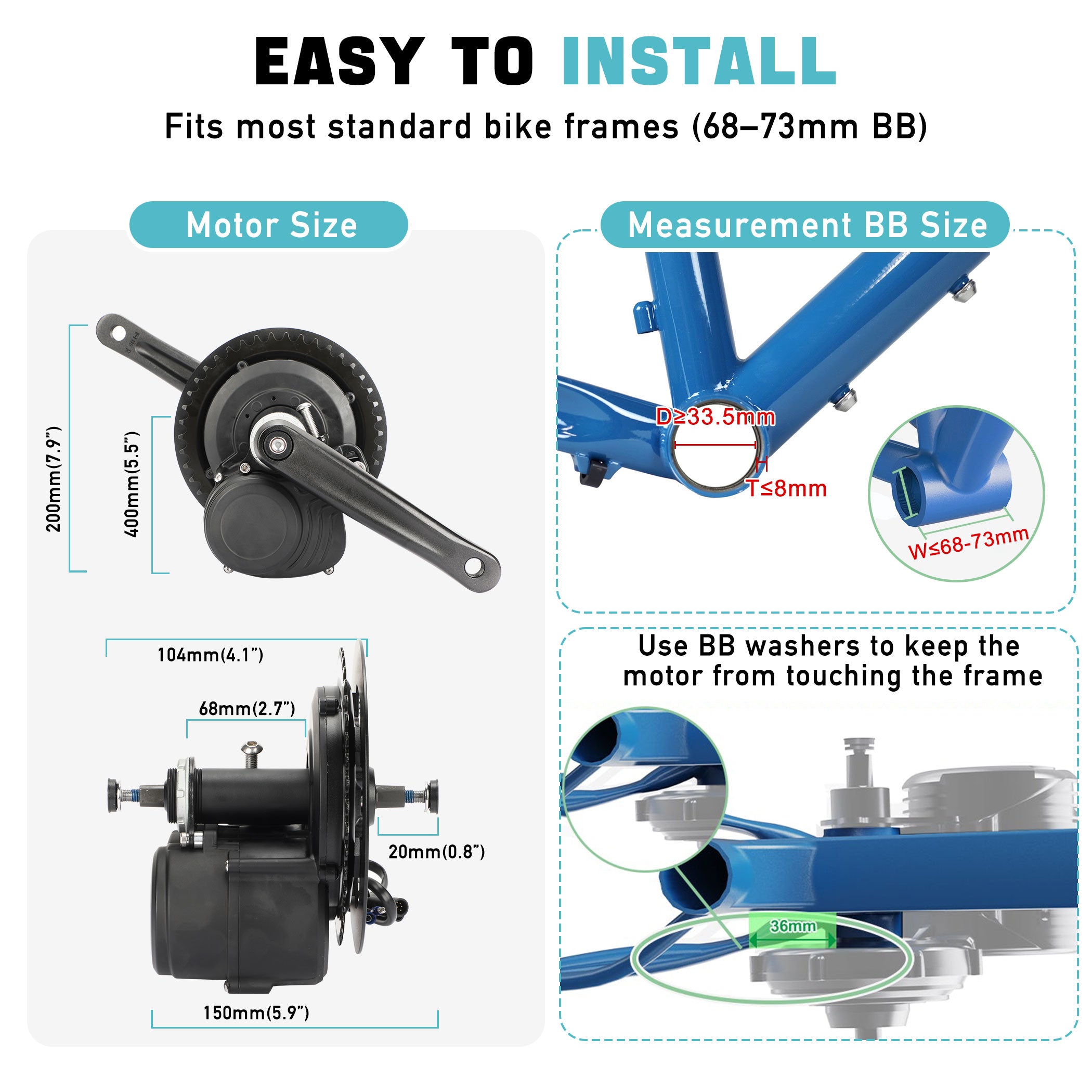 EASY TO INSTALL

Fits most standard bike frames (68–73mm BB)

Motor Size

200mm(7.9")

400mm(5.5")

104mm(4.1")

68mm(2.7")

20mm(0.8")

150mm(5.9")

Measurement BB Size

D≥33.5mm

T≤8mm

W≤68-73mm

Use BB washers to keep the motor from touching the frame

36mm