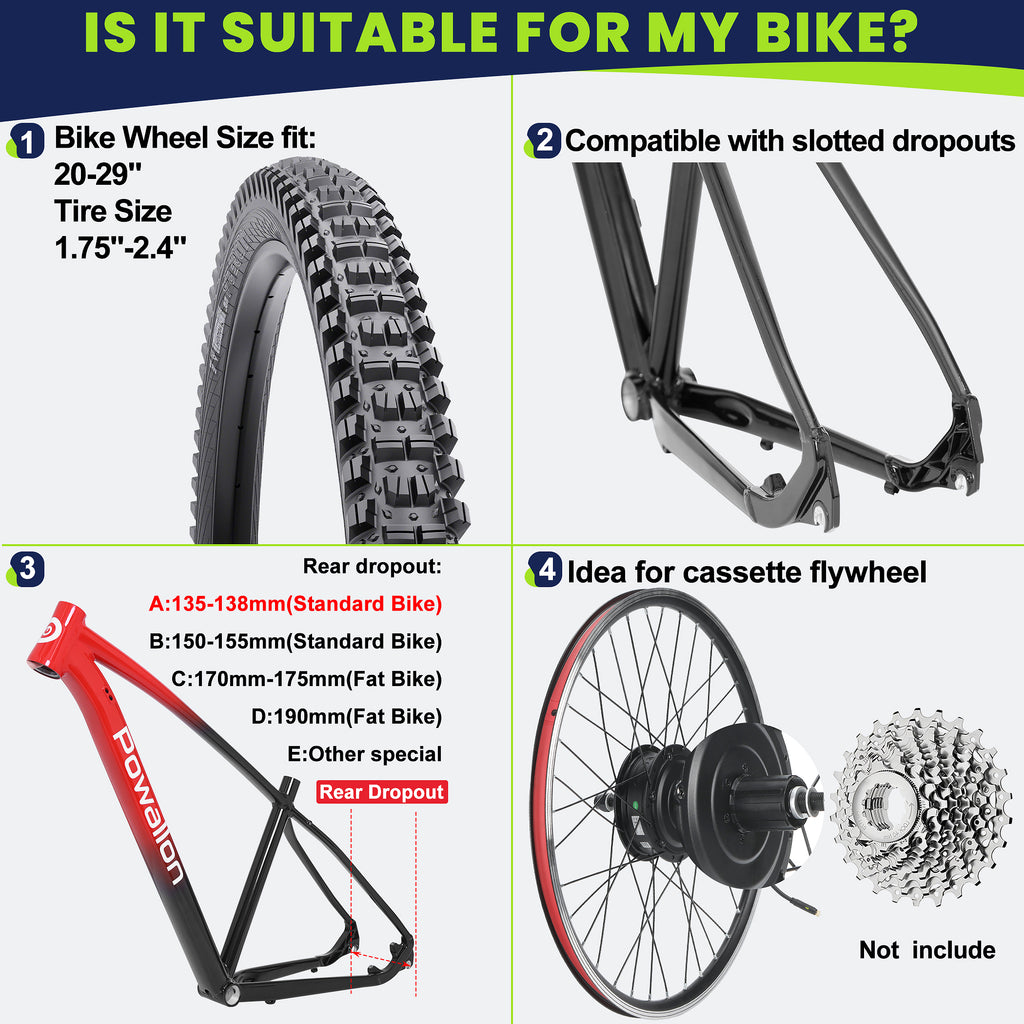 IS IT SUITABLE FOR MY BIKE?

1 Bike Wheel Size fit: 20-29" Tire Size 1.75"-2.4"

2 Compatible with slotted dropouts

3 Rear dropout:

A:135-138mm(Standard Bike)

B:150-155mm(Standard Bike)

C:170mm-175mm(Fat Bike)

D:190mm(Fat Bike)

E:Other special

Rear Dropout

Powallon

4 Idea for cassette flywheel

Not include