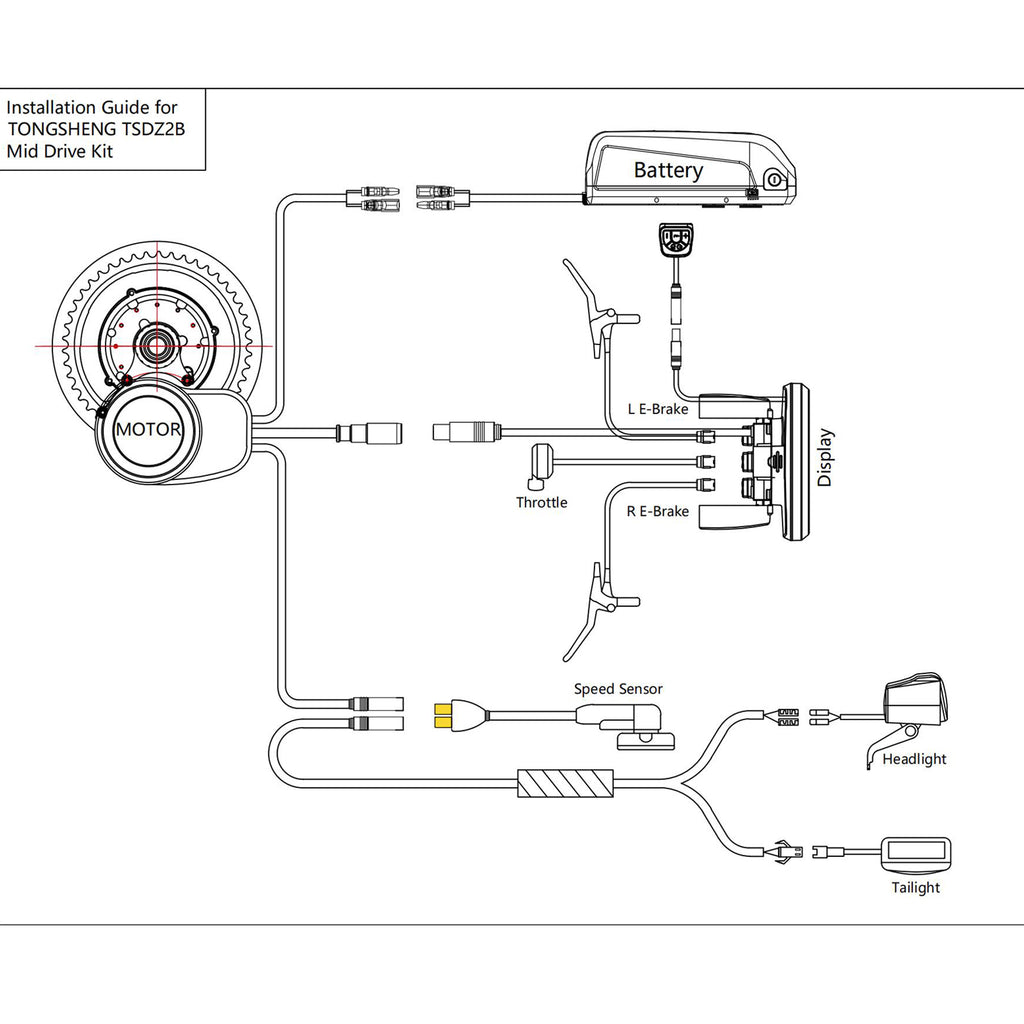 Installation Guide for TONGSHENG TSDZ2B Mid Drive Kit

Battery

MOTOR

L E-Brake

Display

Throttle

R E-Brake

Speed Sensor

Headlight

Tailight